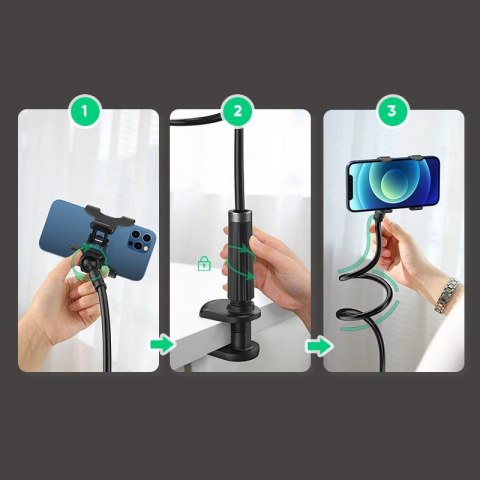 1

2

3