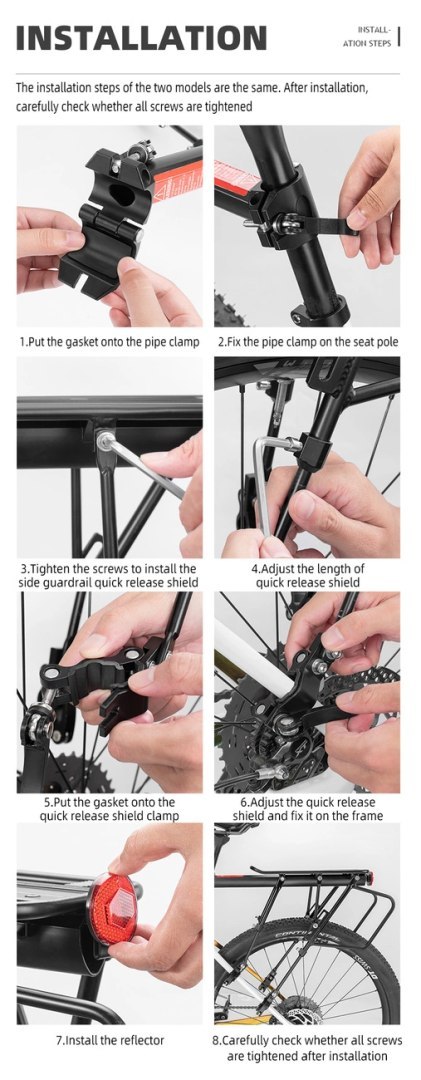 INSTALLATION

INSTALL-ATION STEPS

The installation steps of the two models are the same. After installation, carefully check whether all screws are tightened

1.Put the gasket onto the pipe clamp

2.Fix the pipe clamp on the seat pole

3.Tighten the screws to install the side guardrail quick release shield

4.Adjust the length of quick release shield

5.Put the gasket onto the quick release shield clamp

6.Adjust the quick release shield and fix it on the frame

7.Install the reflector

8.Carefully check whether all screws are tightened after installation