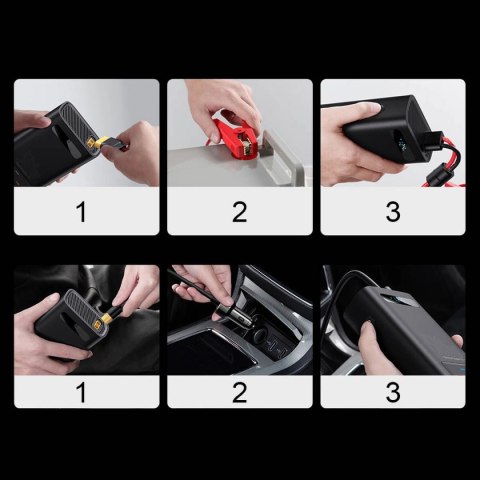 1

2

3

1

2

3